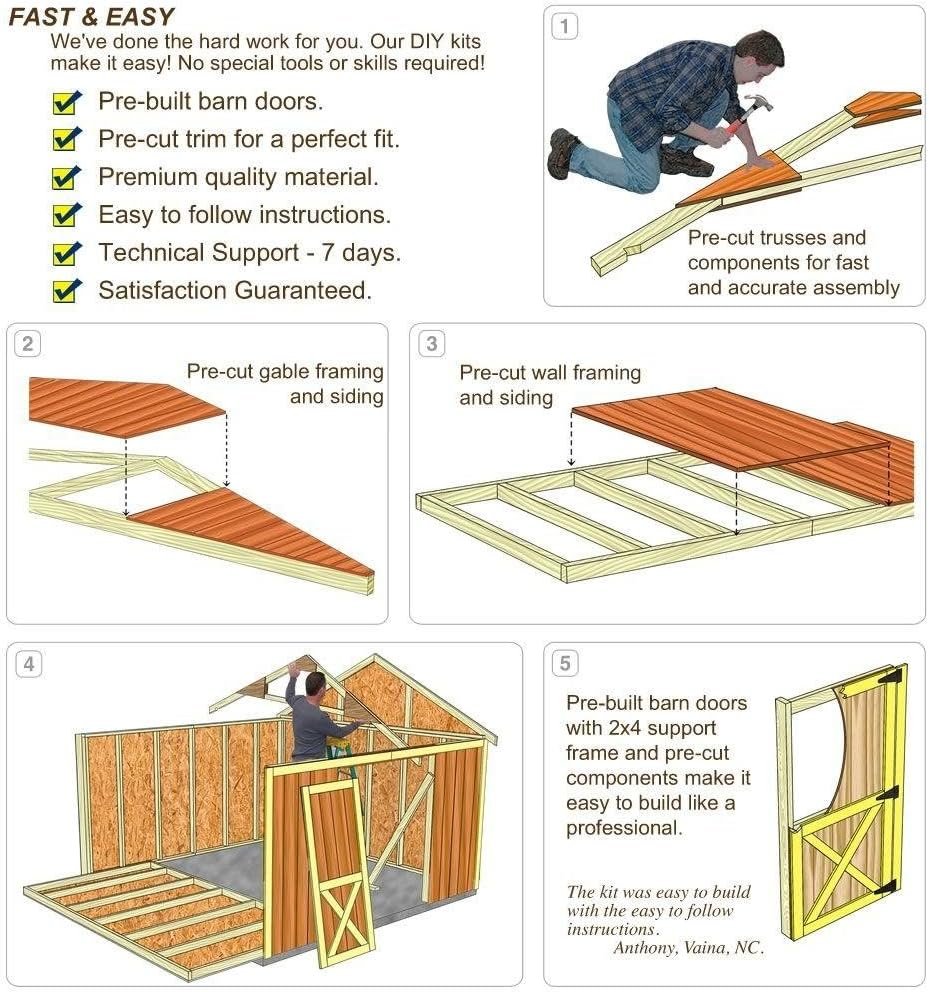 FAST & EASY
We've done the hard work for you. Our DIY kits make it easy! No special tools or skills required!

Pre-built barn doors.
Pre-cut trim for a perfect fit.
Premium quality material.
Easy to follow instructions.
Technical Support - 7 days.
Satisfaction Guaranteed.

1
Pre-cut trusses and components for fast and accurate assembly

2
Pre-cut gable framing and siding

3
Pre-cut wall framing and siding

4

5
Pre-built barn doors with 2x4 support frame and pre-cut components make it easy to build like a professional.

The kit was easy to build with the easy to follow instructions.
Anthony, Vaina, NC.